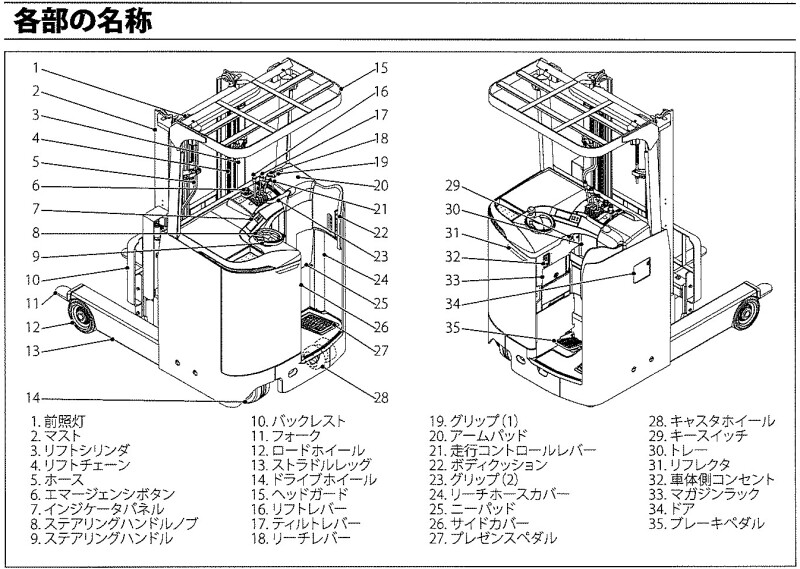 各部の名称

1
2
3
4
5
6
7
8
9
10
11
12
13
14
15
16
17
18
19
20
21
22
23
24
25
26
27
28

29
30
31
32
33
34
35

1. 前照灯
2. マスト
3. リフトシリンダ
4. リフトチェーン
5. ホース
6. エマージェンシボタン
7. インジケータパネル
8. ステアリングハンドルノブ
9. ステアリングハンドル

10. バックレスト
11. フォーク
12. ロードホイール
13. ストラドルレッグ
14. ドライブホイール
15. ヘッドガード
16. リフトレバー
17. ティルトレバー
18. リーチレバー

19. グリップ (1)
20. アームパッド
21. 走行コントロールレバー
22. ボディクッション
23. グリップ (2)
24. リーチホースカバー
25. ニーパッド
26. サイドカバー
27. プレゼンスペダル

28. キャスタホイール
29. キースイッチ
30. トレー
31. リフレクタ
32. 車体側コンセント
33. マガジンラック
34. ドア
35. ブレーキペダル